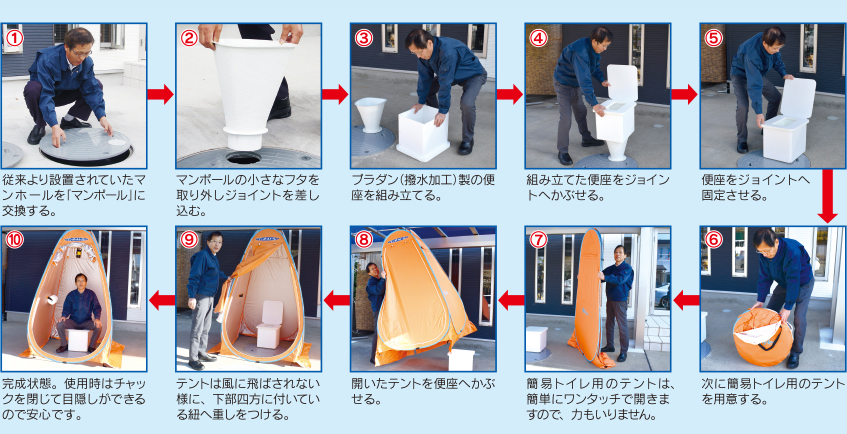 ①
従来より設置されていたマンホールを「マンポール」に交換する。

②
マンポールの小さなフタを取り外しジョイントを差し込む。

③
プラダン（撥水加工）製の便座を組み立てる。

④
組み立てた便座をジョイントへかぶせる。

⑤
便座をジョイントへ固定させる。

⑥
次に簡易トイレ用のテントを用意する。

⑦
簡易トイレ用のテントは、簡単にワンタッチで開きますので、力もいりません。

⑧
開いたテントを便座へかぶせる。

⑨
テントは風に飛ばされない様に、下部四方に付いている紐へ重しをつける。

⑩
完成状態。使用時はチャックを閉じて目隠しができるので安心です。