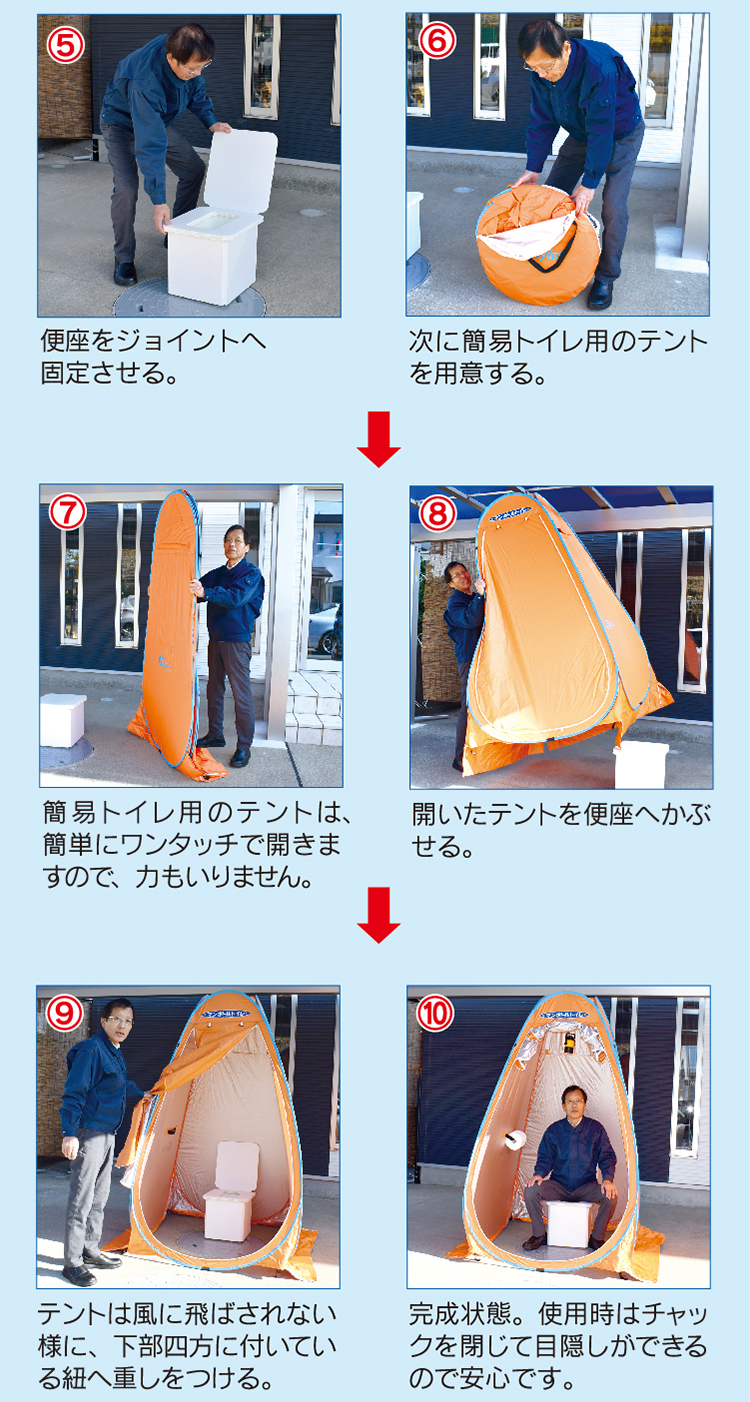 ⑤

便座をジョイントへ固定させる。

⑥

次に簡易トイレ用のテントを用意する。

⑦

簡易トイレ用のテントは、簡単にワンタッチで開きますので、力もいりません。

⑧

開いたテントを便座へかぶせる。

⑨

テントは風に飛ばされない様に、下部四方に付いている紐へ重しをつける。

⑩

完成状態。使用時はチャックを閉じて目隠しができるので安心です。